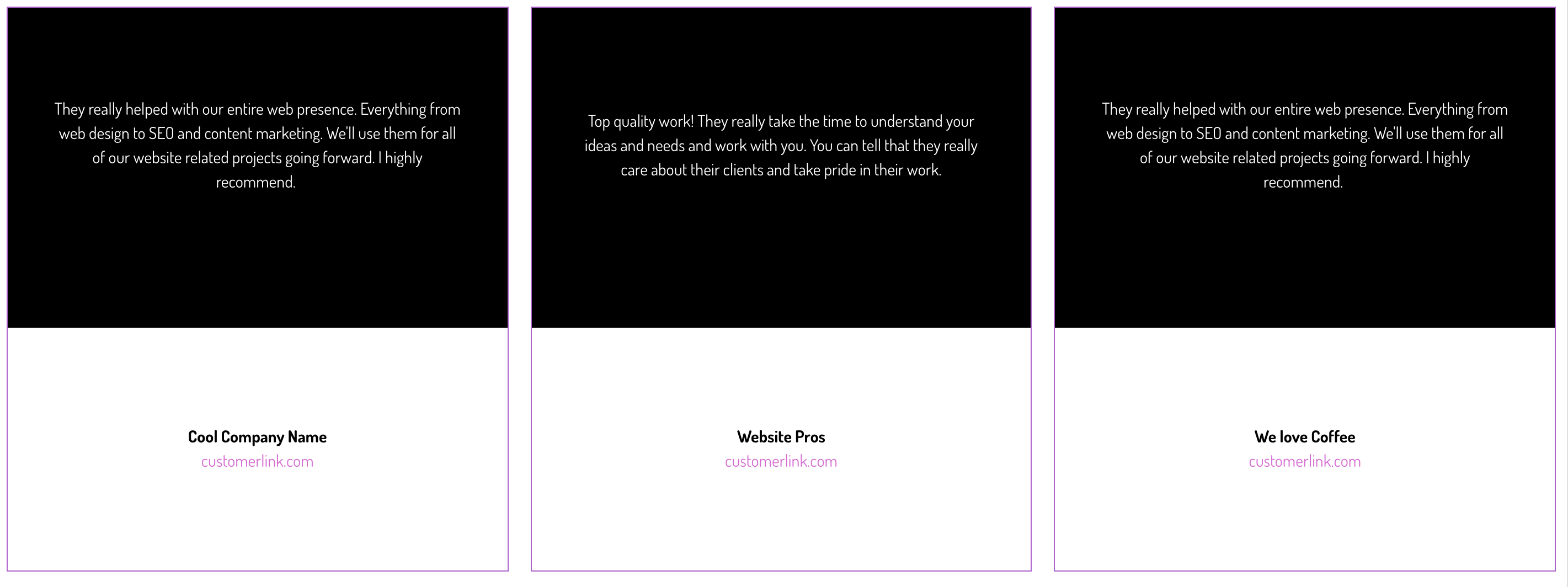 They really helped with our entire web presence. Everything from web design to SEO and content marketing. We'll use them for all of our website related projects going forward. I highly recommend.

Cool Company Name
customerlink.com

Top quality work! They really take the time to understand your ideas and needs and work with you. You can tell that they really care about their clients and take pride in their work.

Website Pros
customerlink.com

They really helped with our entire web presence. Everything from web design to SEO and content marketing. We'll use them for all of our website related projects going forward. I highly recommend.

We love Coffee
customerlink.com